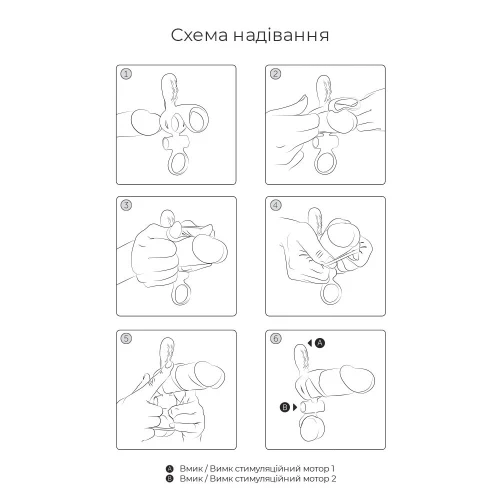 Схема надівання

1

2

3

4

5

6

A

B

A Вмик / Вимк стимуляційний мотор 1
B Вмик / Вимк стимуляційний мотор 2