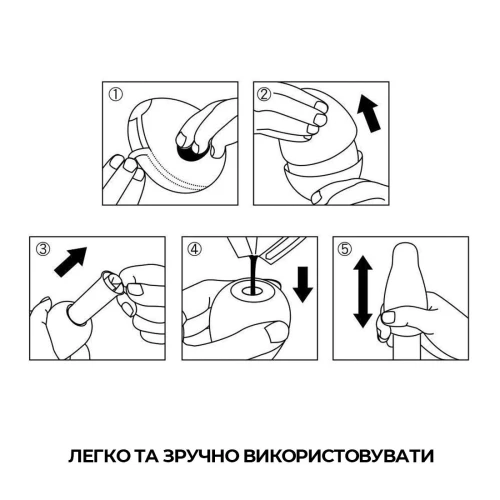 ①

②

③

④

⑤

ЛЕГКО ТА ЗРУЧНО ВИКОРИСТОВУВАТИ