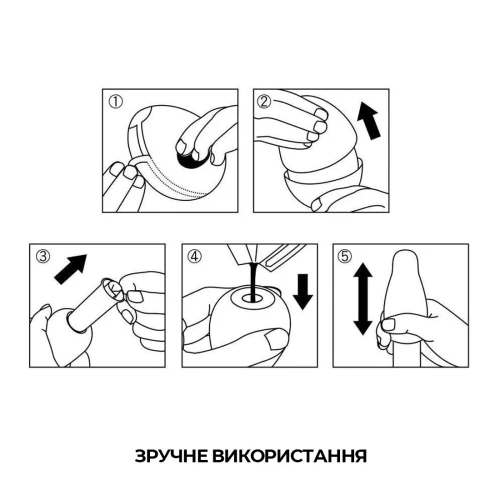 ①

②

③

④

⑤

ЗРУЧНЕ ВИКОРИСТАННЯ