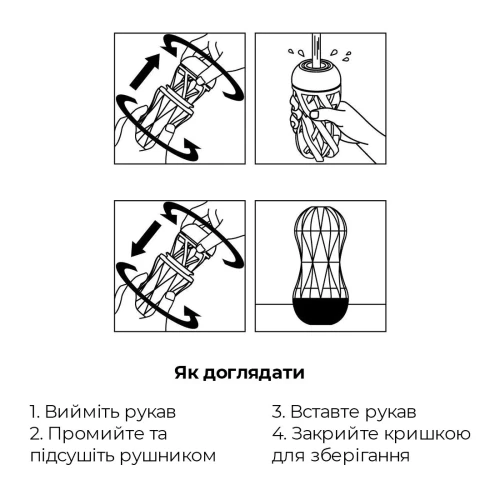 Як доглядати

1. Вийміть рукав
2. Промийте та підсушіть рушником

3. Вставте рукав
4. Закрийте кришкою для зберігання