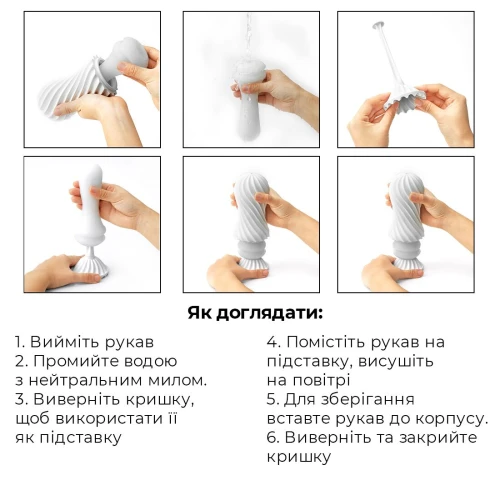 Як доглядати:

1. Вийміть рукав
2. Промийте водою з нейтральним милом.
3. Виверніть кришку, щоб використати її як підставку

4. Помістіть рукав на підставку, висушіть на повітрі
5. Для зберігання вставте рукав до корпусу.
6. Виверніть та закрийте кришку