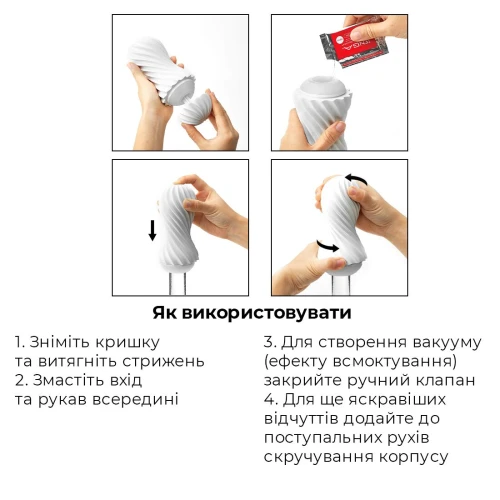 TENGA

Як використовувати

1. Зніміть кришку та витягніть стрижень
2. Змастіть вхід та рукав всередині

3. Для створення вакууму (ефекту всмоктування) закрийте ручний клапан
4. Для ще яскравіших відчуттів додайте до поступальних рухів скручування корпусу