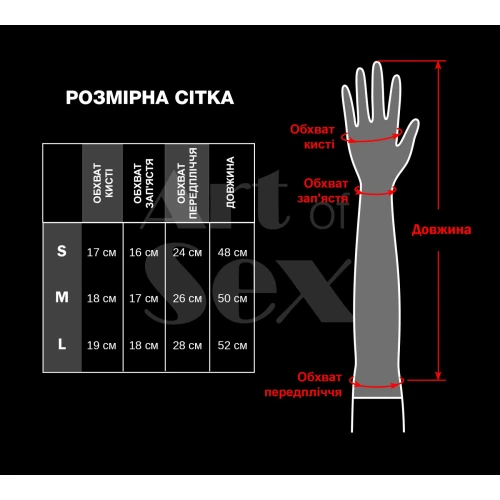 РОЗМІРНА СІТКА

| | ОБХВАТ КИСТІ | ОБХВАТ ЗАП'ЯСТЯ | ОБХВАТ ПЕРЕДПЛІЧЧЯ | ДОВЖИНА |
|---|---|---|---|---|
| S | 17 см | 16 см | 24 см | 48 см |
| M | 18 см | 17 см | 26 см | 50 см |
| L | 19 см | 18 см | 28 см | 52 см |

Art of Sex

Обхват кисті

Обхват зап'ястя

Довжина

Обхват передпліччя