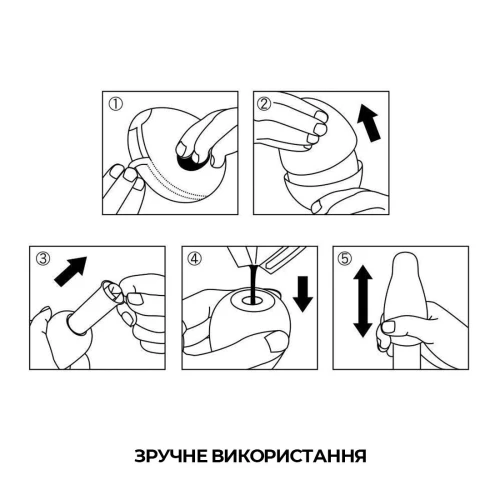 ①

②

③

④

⑤

ЗРУЧНЕ ВИКОРИСТАННЯ