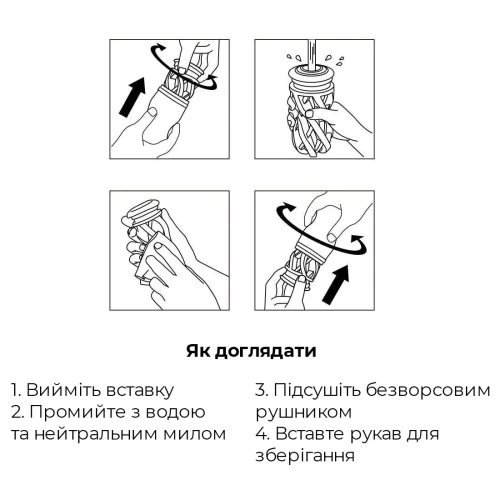 Як доглядати

1. Вийміть вставку
2. Промийте з водою та нейтральним милом

3. Підсушіть безворсовим рушником
4. Вставте рукав для зберігання