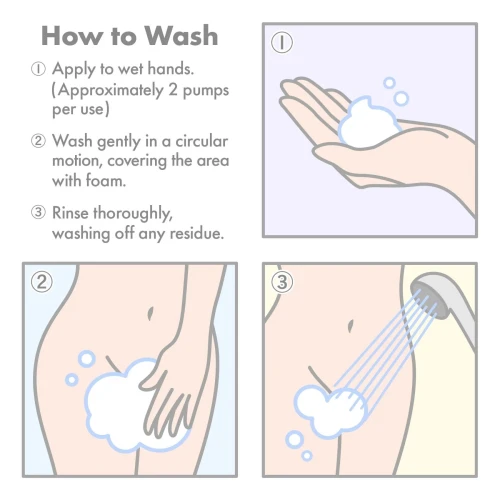 How to Wash

① Apply to wet hands. (Approximately 2 pumps per use)

② Wash gently in a circular motion, covering the area with foam.

③ Rinse thoroughly, washing off any residue.

①

②

③