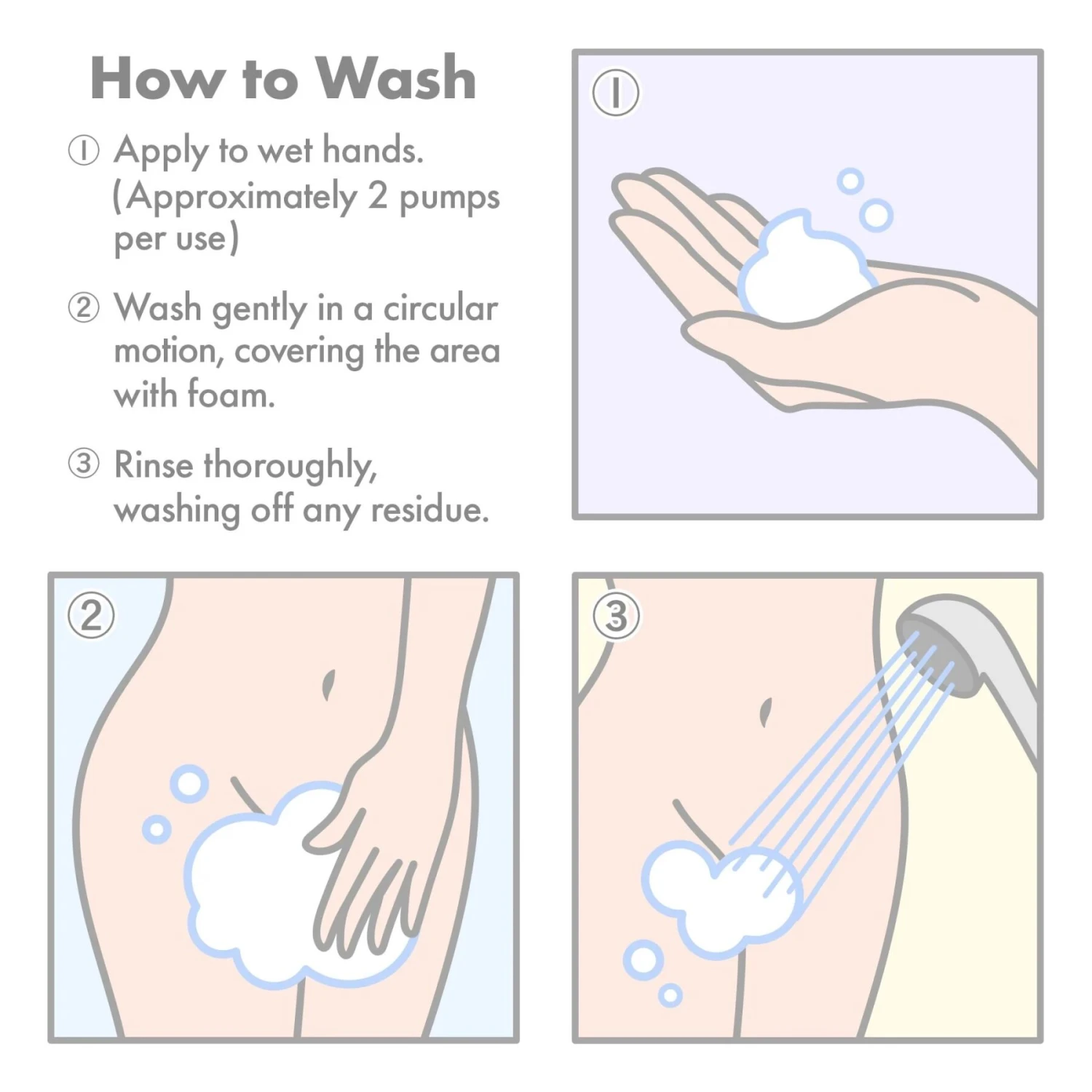 How to Wash

① Apply to wet hands. (Approximately 2 pumps per use)

② Wash gently in a circular motion, covering the area with foam.

③ Rinse thoroughly, washing off any residue.

①

②

③