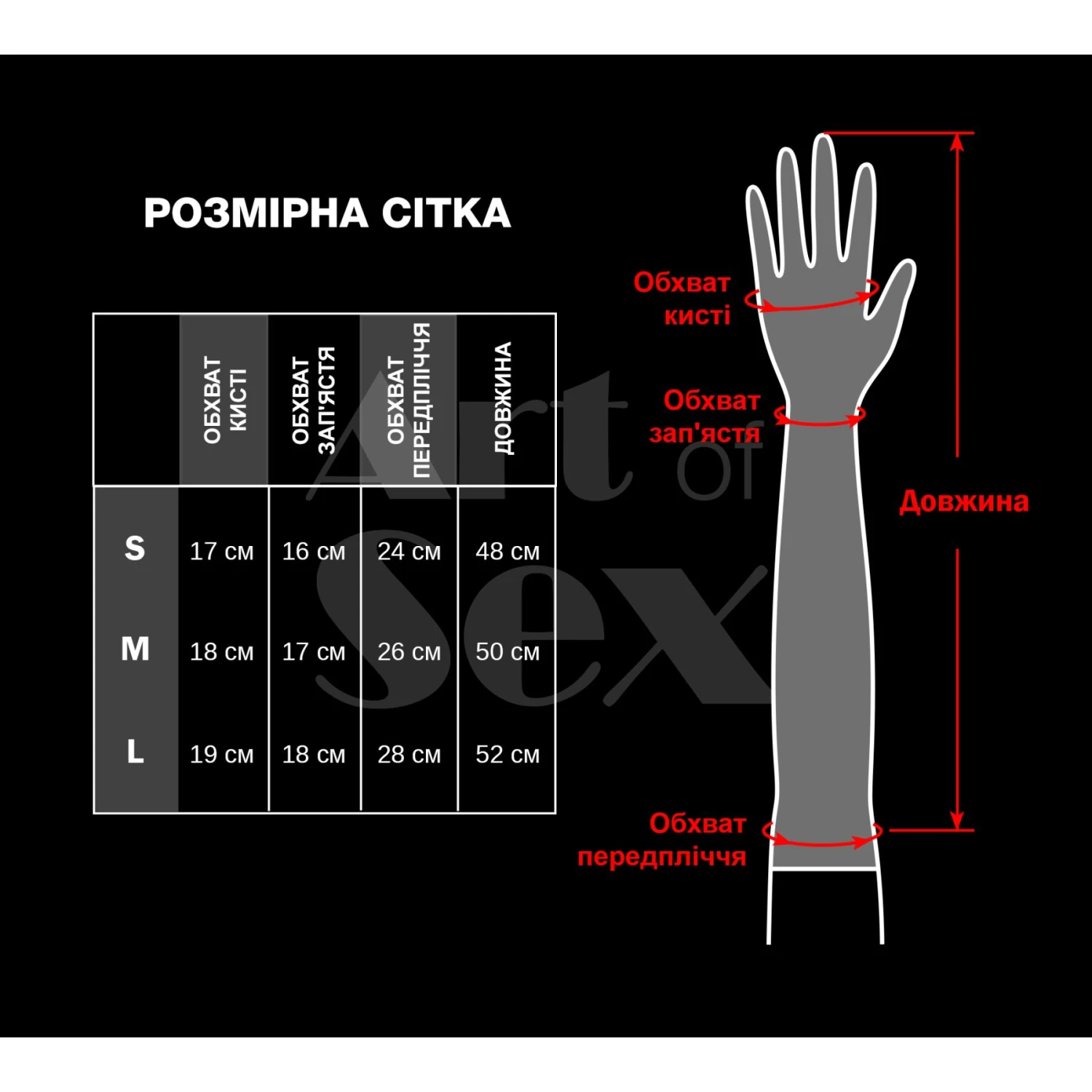 РОЗМІРНА СІТКА

| | ОБХВАТ КИСТІ | ОБХВАТ ЗАП'ЯСТЯ | ОБХВАТ ПЕРЕДПЛІЧЧЯ | ДОВЖИНА |
|---|---|---|---|---|
| S | 17 см | 16 см | 24 см | 48 см |
| M | 18 см | 17 см | 26 см | 50 см |
| L | 19 см | 18 см | 28 см | 52 см |

Art of Sex

Обхват кисті

Обхват зап'ястя

Довжина

Обхват передпліччя