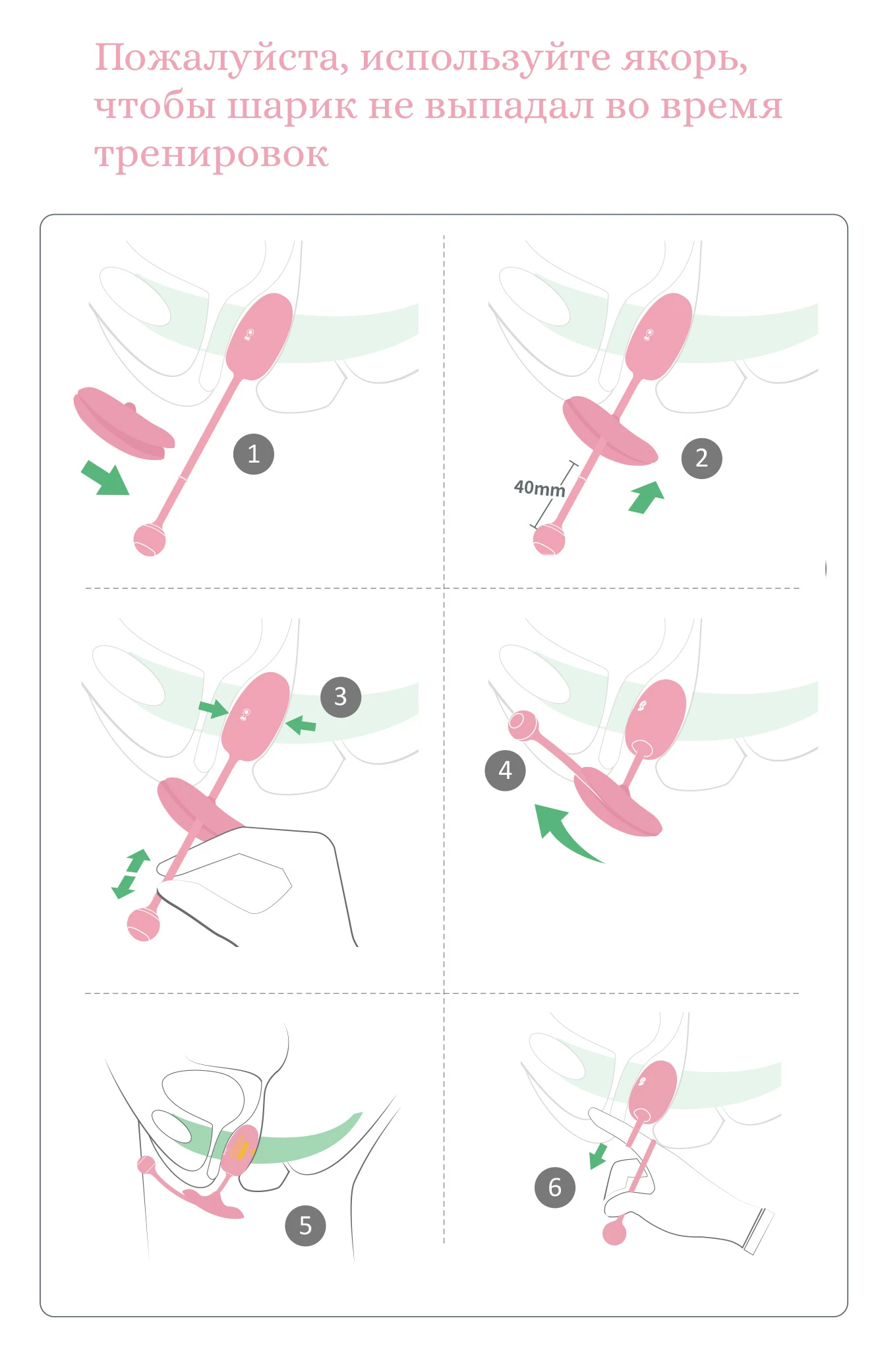 Пожалуйста, используйте якорь, чтобы шарик не выпадал во время тренировок

1

40mm

2

3

4

5

6