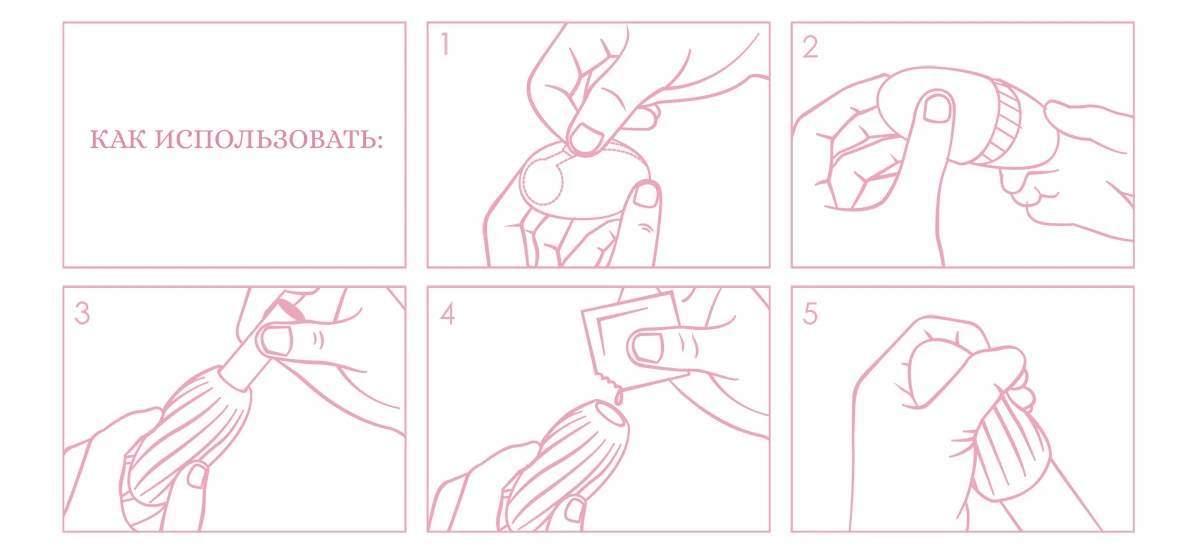 КАК ИСПОЛЬЗОВАТЬ:

1

2

3

4

5