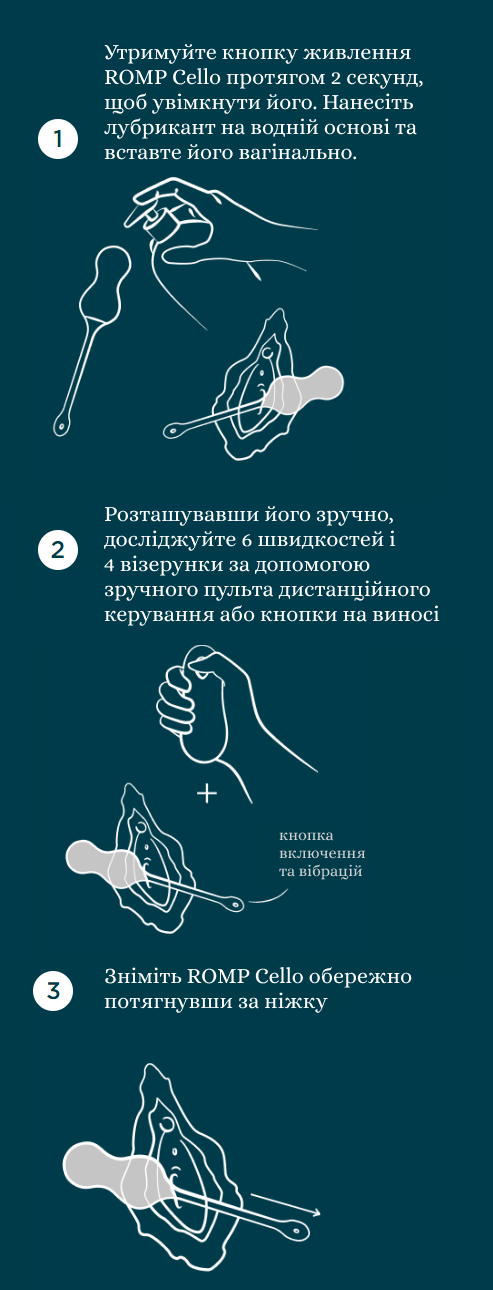 1

Утримуйте кнопку живлення ROMP Cello протягом 2 секунд, щоб увімкнути його. Нанесіть лубрикант на водній основі та вставте його вагінально.

2

Розташувавши його зручно, досліджуйте 6 швидкостей і 4 візерунки за допомогою зручного пульта дистанційного керування або кнопки на виносі

+

кнопка включення та вібрацій

3

Зніміть ROMP Cello обережно потягнувши за ніжку